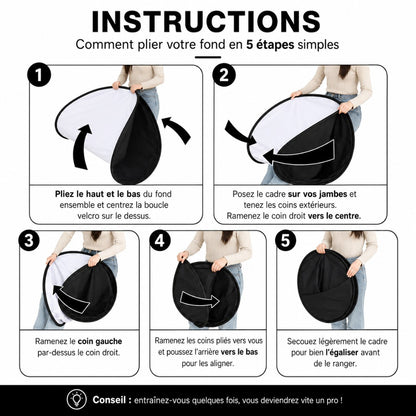 INSTRUCTIONS
Comment plier votre fond en 5 étapes simples

1
Pliez le haut et le bas du fond ensemble et centrez la boucle velcro sur le dessus.

2
Posez le cadre sur vos jambes et tenez les coins extérieurs. Ramenez le coin droit vers le centre.

3
Ramenez le coin gauche par-dessus le coin droit.

4
Ramenez les coins pliés vers vous et poussez l'arrière vers le bas pour les aligner.

5
Secouez légèrement le cadre pour bien l'égaliser avant de le ranger.

Conseil : entraînez-vous quelques fois, vous deviendrez vite un pro !